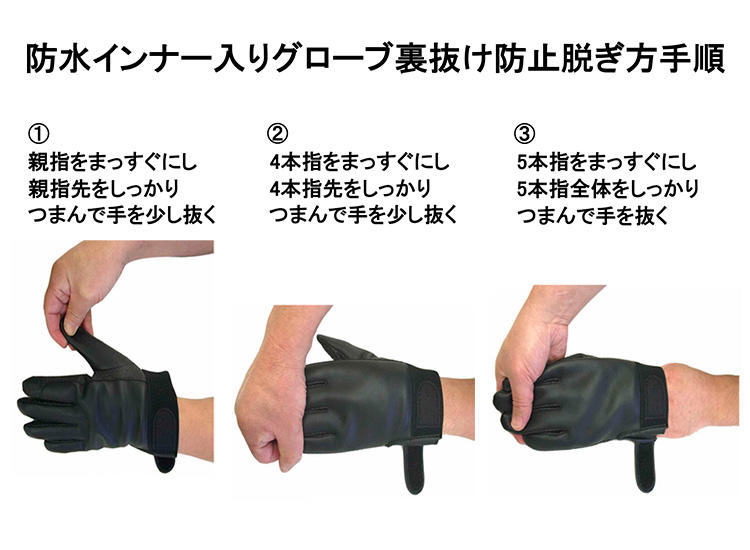 防水インナー入りグローブ裏抜け防止脱ぎ方手順

①
親指をまっすぐにし
親指先をしっかり
つまんで手を少し抜く

②
4本指をまっすぐにし
4本指先をしっかり
つまんで手を少し抜く

③
5本指をまっすぐにし
5本指全体をしっかり
つまんで手を抜く